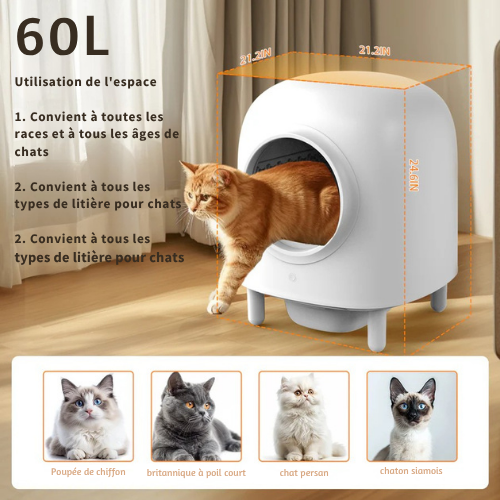 60L

Utilisation de l'espace

1. Convient à toutes les races et à tous les âges de chats

2. Convient à tous les types de litière pour chats

2. Convient à tous les types de litière pour chats

21.2IN

21.2IN

24.6IN

Poupée de chiffon

britannique à poil court

chat persan

chaton siamois