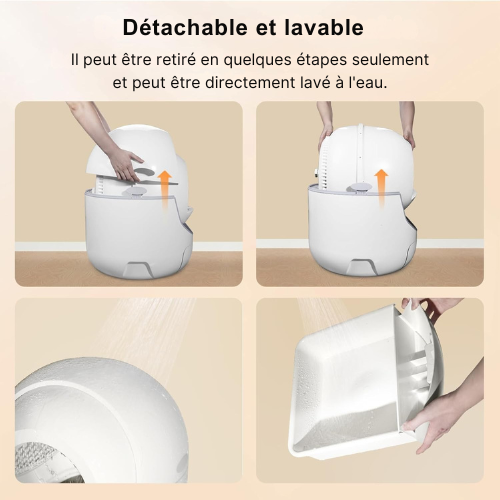 Détachable et lavable

Il peut être retiré en quelques étapes seulement et peut être directement lavé à l'eau.